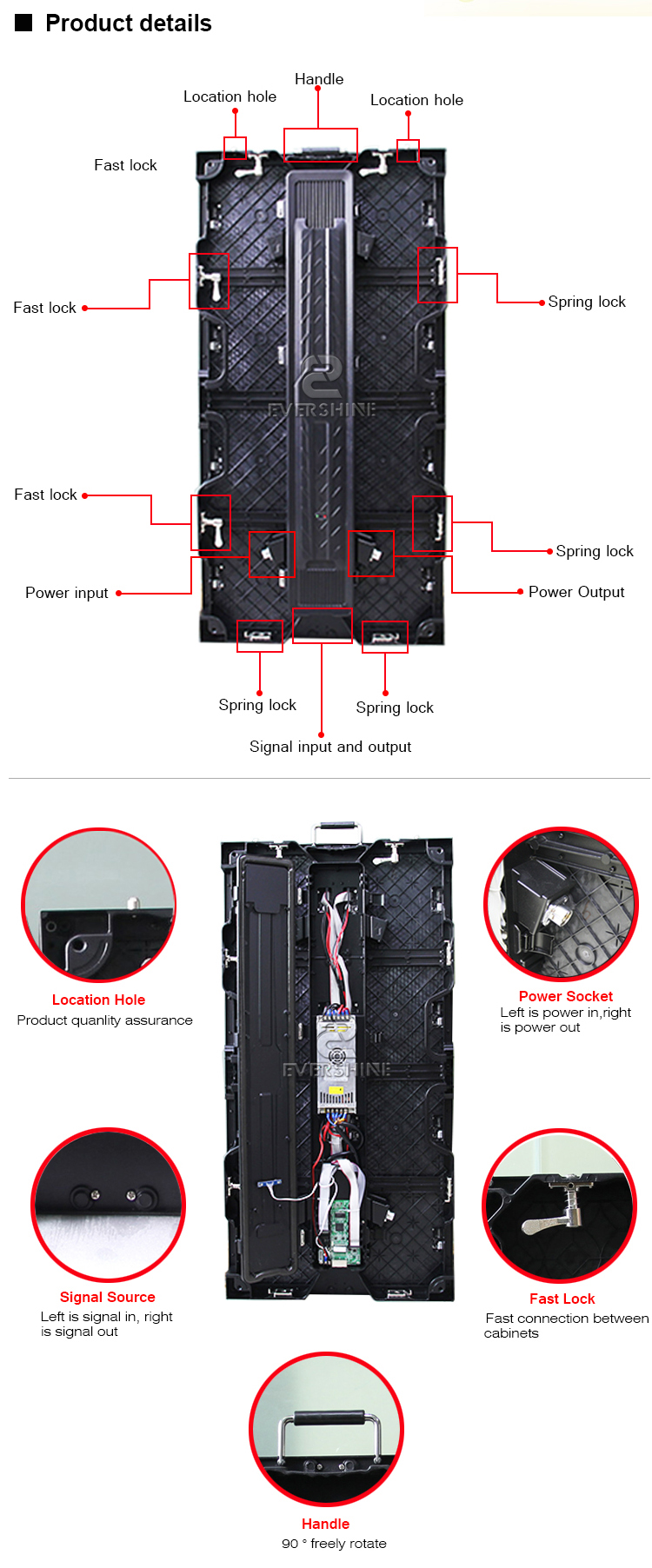 Product details

Handle

Location hole

Location hole

Fast lock

Fast lock

Spring lock

EVERSHINE

Fast lock

Spring lock

Power input

Power Output

Spring lock

Spring lock

Signal input and output

Location Hole
Product quanlity assurance

EVERSHINE

Power Socket
Left is power in,right is power out

Signal Source
Left is signal in, right is signal out

Fast Lock
Fast connection between cabinets

Handle
90 ° freely rotate