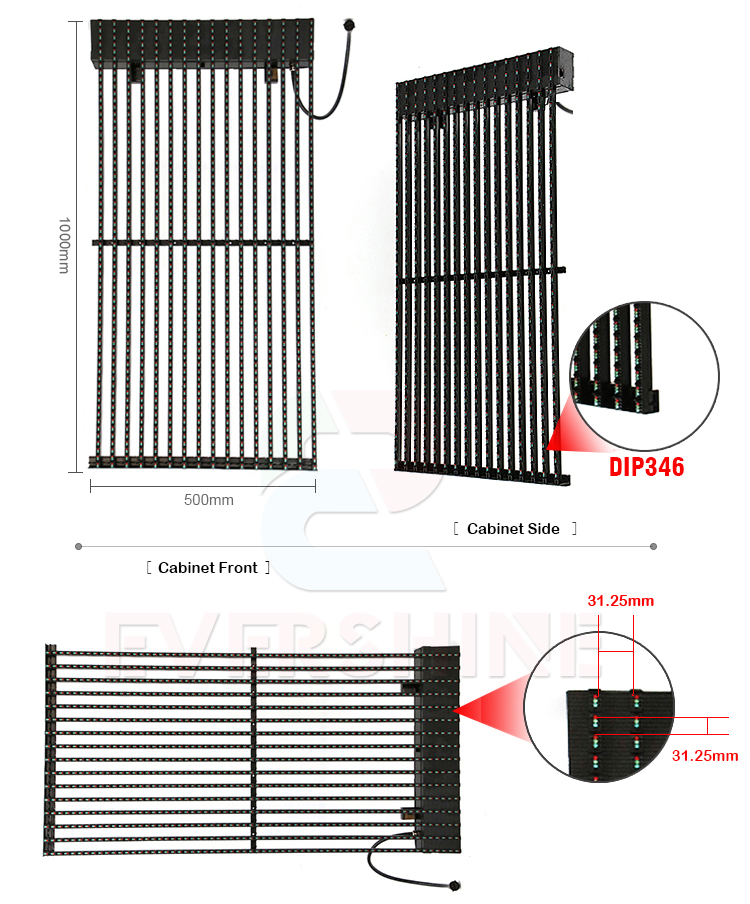 1000mm

500mm

DIP346

[ Cabinet Side ]

[ Cabinet Front ]

EVERSHINE

31.25mm

31.25mm